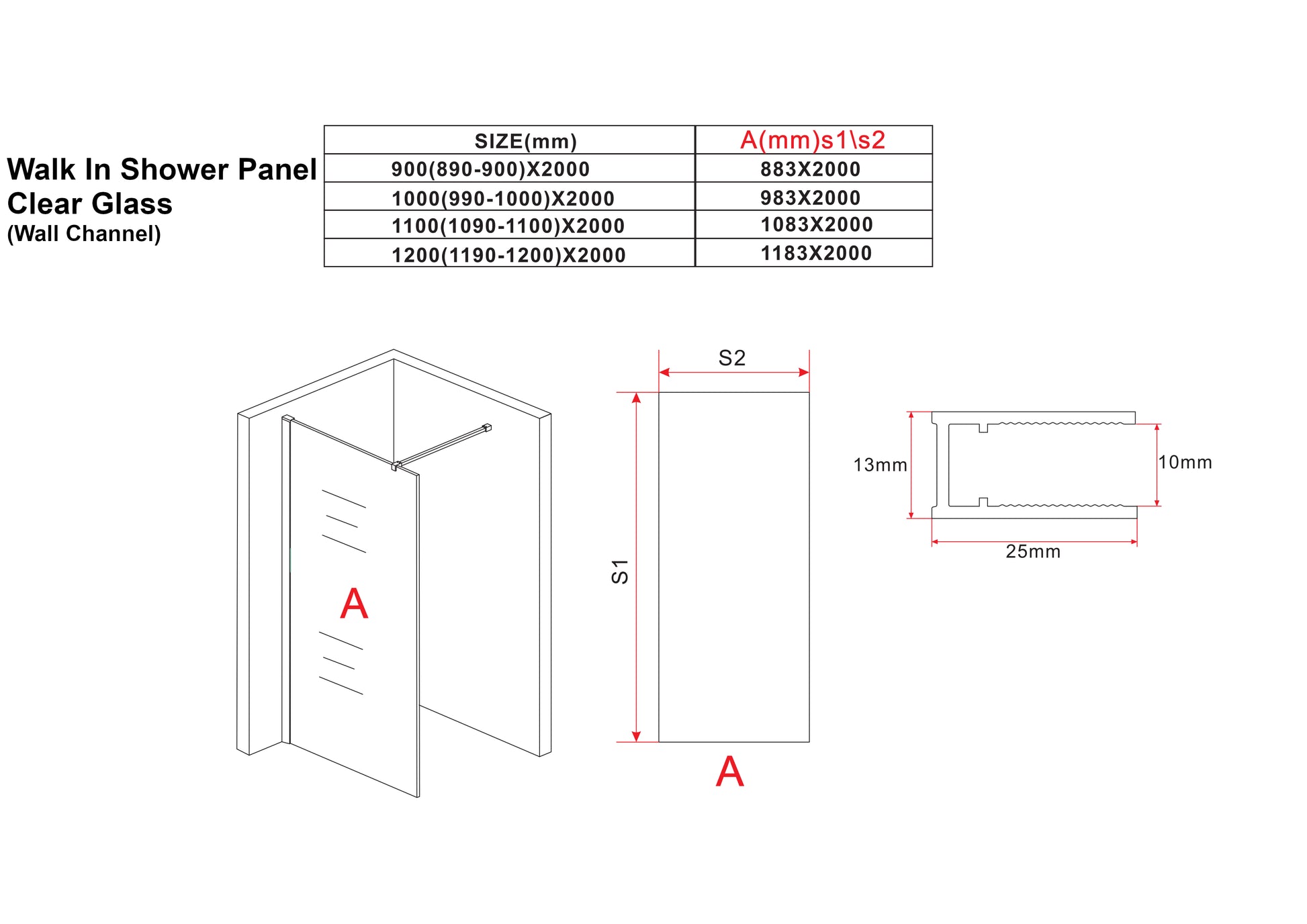 Walk In Shower Panel
Clear Glass
(Wall Channel)

| SIZE(mm) | A(mm)s1\s2 |
|---|---|
| 900(890-900)X2000 | 883X2000 |
| 1000(990-1000)X2000 | 983X2000 |
| 1100(1090-1100)X2000 | 1083X2000 |
| 1200(1190-1200)X2000 | 1183X2000 |

A

S2

S1

A

13mm

10mm

25mm