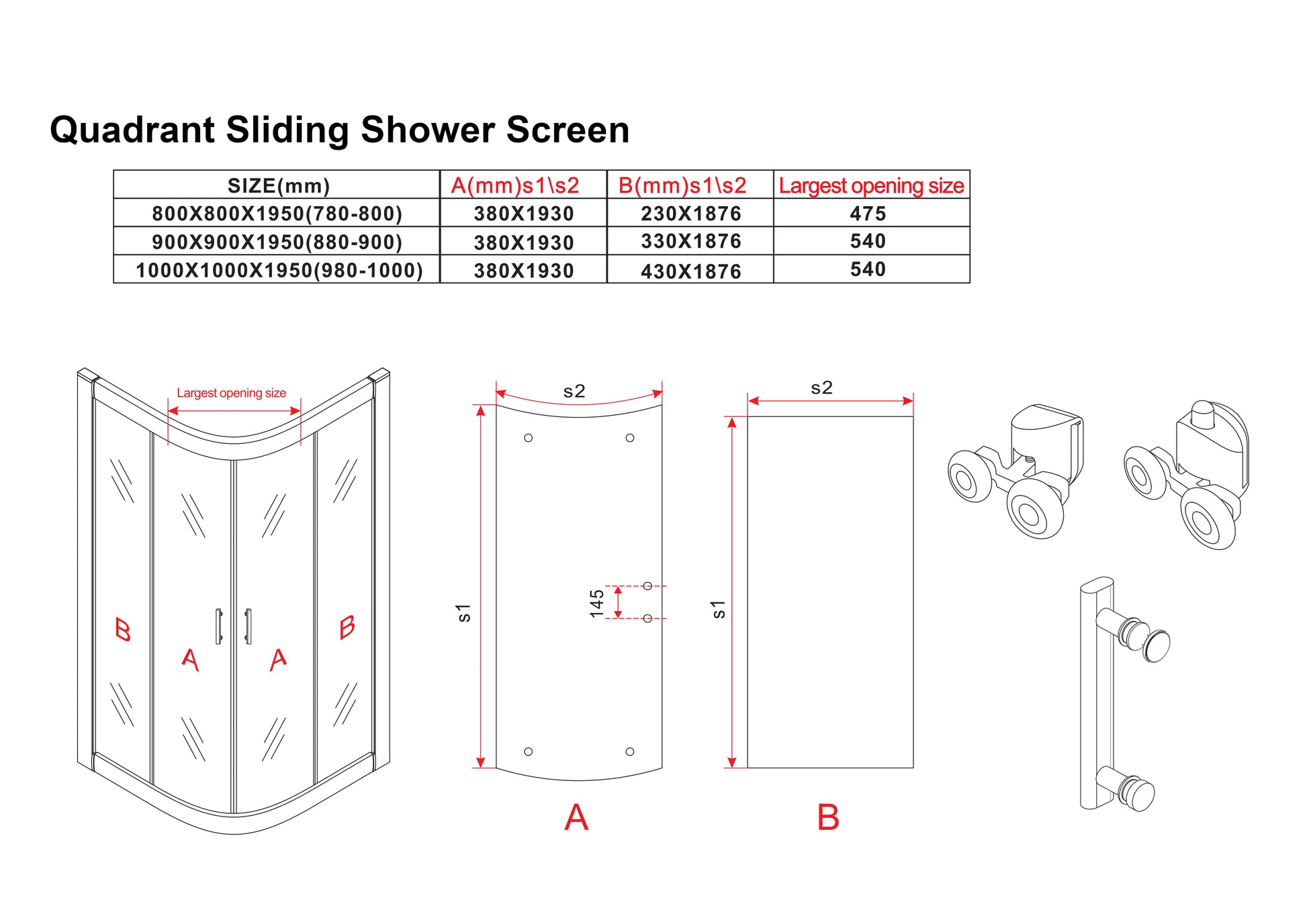 Quadrant Sliding Shower Screen

| SIZE(mm) | A(mm)s1\s2 | B(mm)s1\s2 | Largest opening size |
|---|---|---|---|
| 800X800X1950(780-800) | 380X1930 | 230X1876 | 475 |
| 900X900X1950(880-900) | 380X1930 | 330X1876 | 540 |
| 1000X1000X1950(980-1000) | 380X1930 | 430X1876 | 540 |

Largest opening size

B A A B

s2
s1
145
A

s2
s1
B