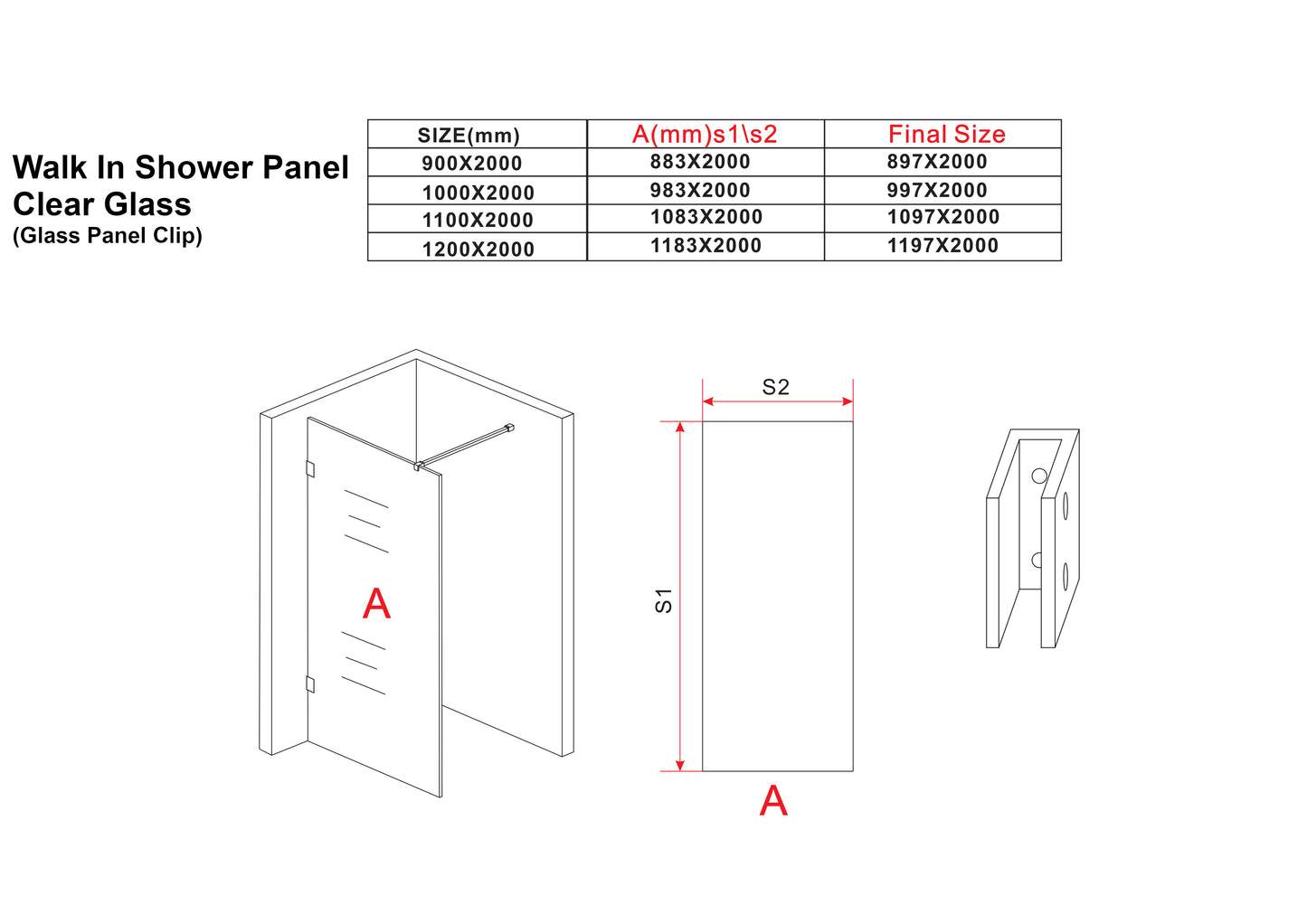 Walk In Shower Panel
Clear Glass
(Glass Panel Clip)

| SIZE(mm) | A(mm)s1\s2 | Final Size |
|---|---|---|
| 900X2000 | 883X2000 | 897X2000 |
| 1000X2000 | 983X2000 | 997X2000 |
| 1100X2000 | 1083X2000 | 1097X2000 |
| 1200X2000 | 1183X2000 | 1197X2000 |

A

S2

S1

A