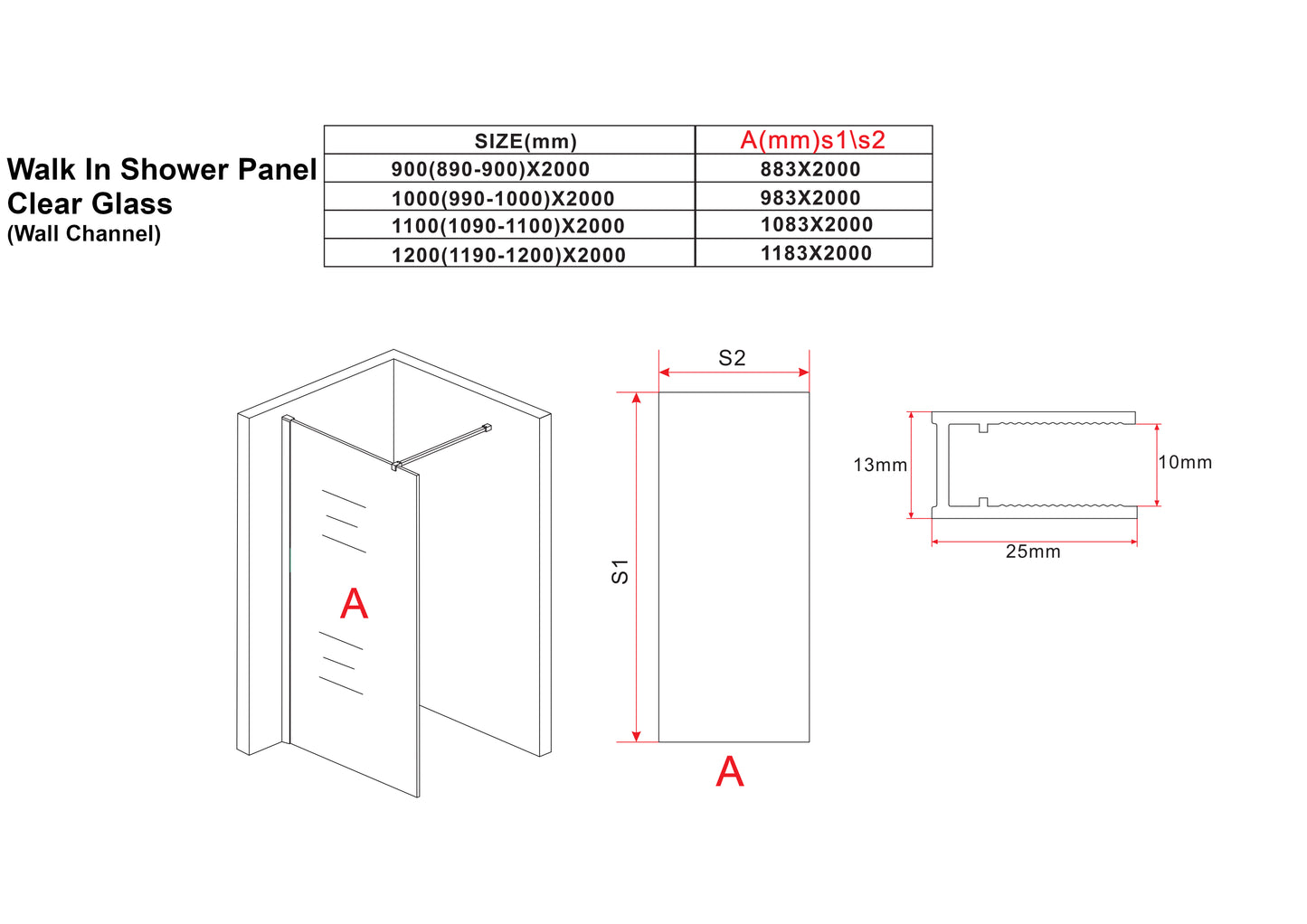 Walk In Shower Panel
Clear Glass
(Wall Channel)

| SIZE(mm) | A(mm)s1\s2 |
|---|---|
| 900(890-900)X2000 | 883X2000 |
| 1000(990-1000)X2000 | 983X2000 |
| 1100(1090-1100)X2000 | 1083X2000 |
| 1200(1190-1200)X2000 | 1183X2000 |

A

S2

S1

A

13mm

10mm

25mm