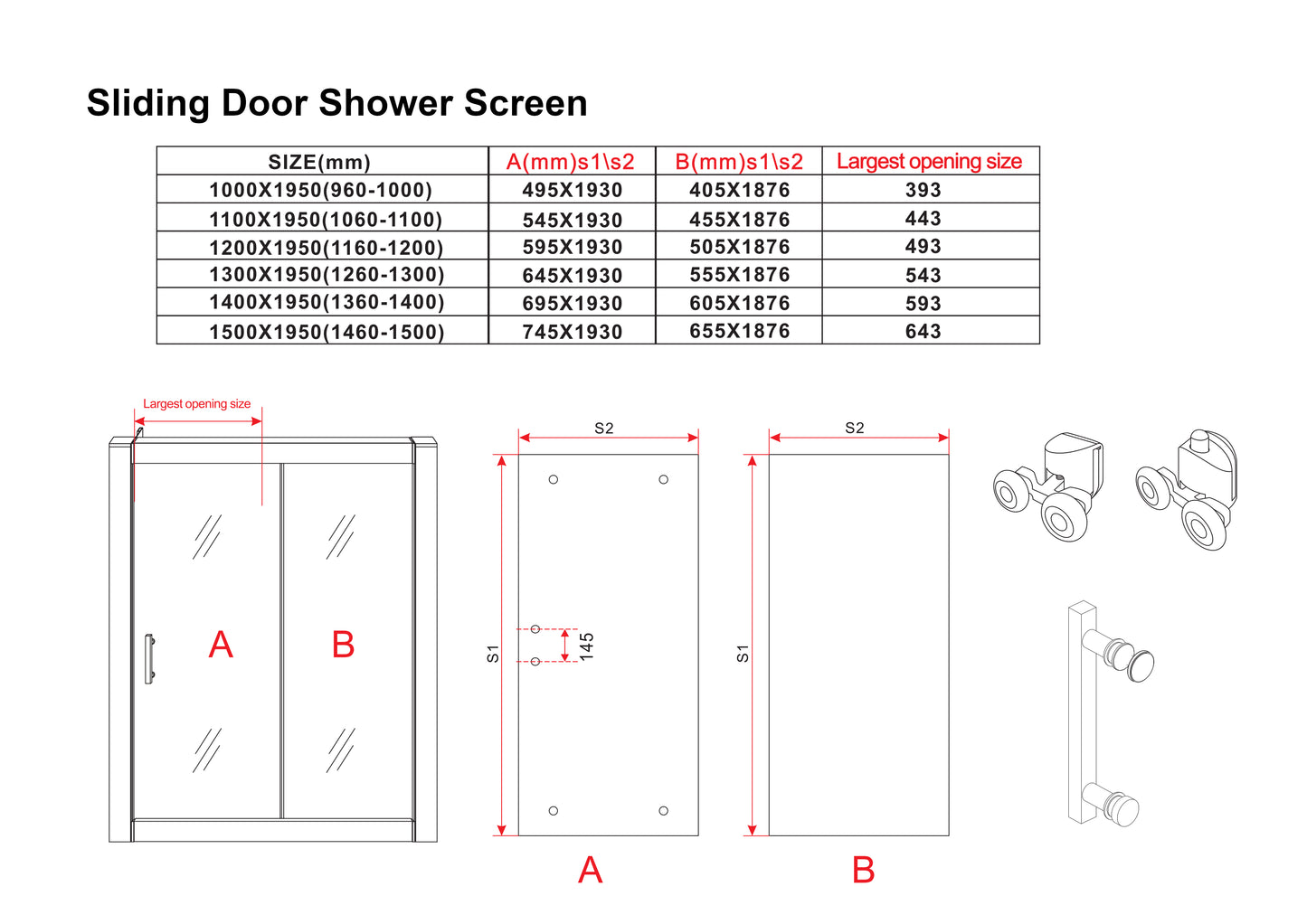 Sliding Door Shower Screen

| SIZE(mm) | A(mm)s1\s2 | B(mm)s1\s2 | Largest opening size |
|---|---|---|---|
| 1000X1950(960-1000) | 495X1930 | 405X1876 | 393 |
| 1100X1950(1060-1100) | 545X1930 | 455X1876 | 443 |
| 1200X1950(1160-1200) | 595X1930 | 505X1876 | 493 |
| 1300X1950(1260-1300) | 645X1930 | 555X1876 | 543 |
| 1400X1950(1360-1400) | 695X1930 | 605X1876 | 593 |
| 1500X1950(1460-1500) | 745X1930 | 655X1876 | 643 |

Largest opening size

A

B

S2

S1

145

A

S2

S1

B