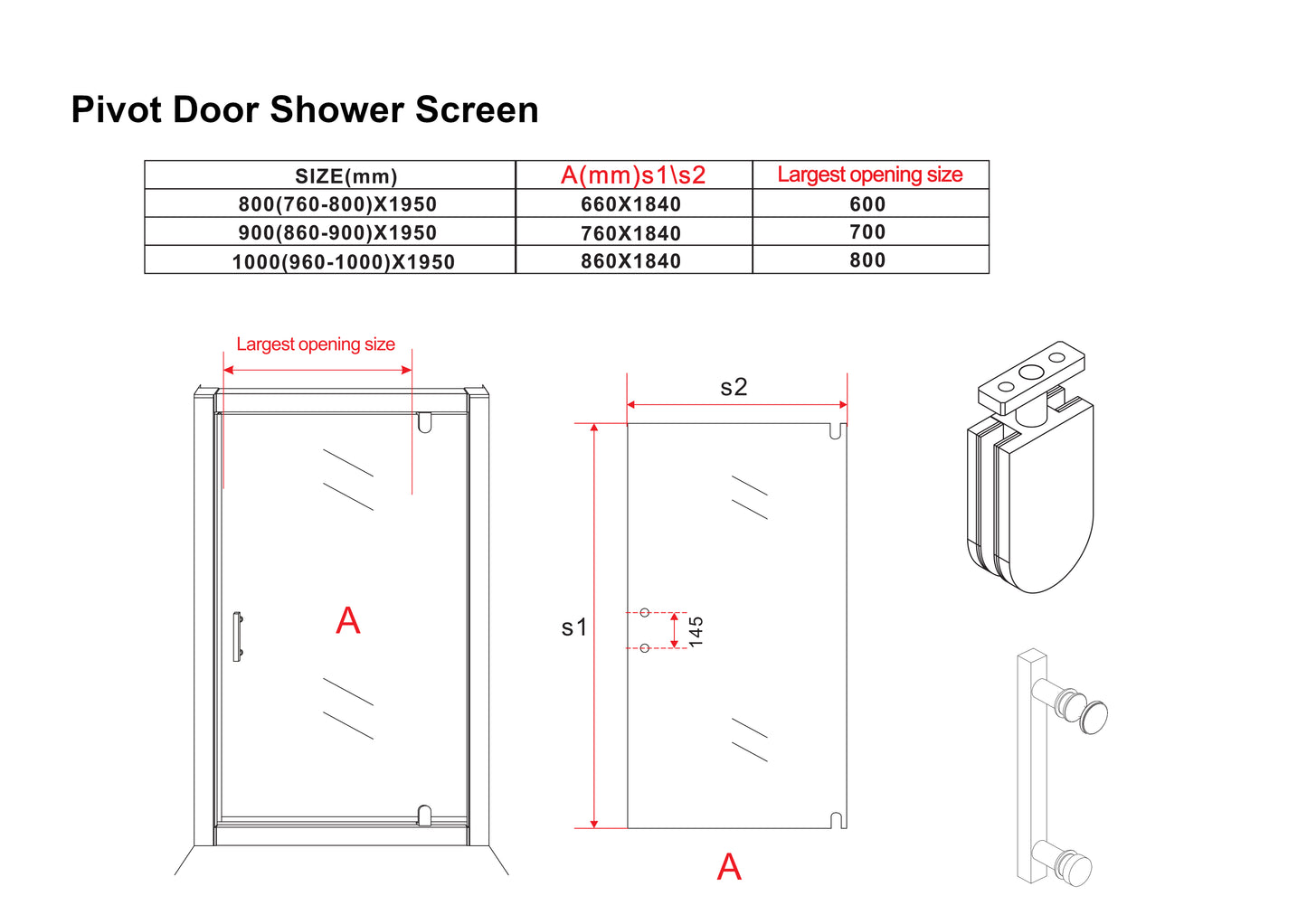 Pivot Door Shower Screen

| SIZE(mm) | A(mm)s1\s2 | Largest opening size |
|---|---|---|
| 800(760-800)X1950 | 660X1840 | 600 |
| 900(860-900)X1950 | 760X1840 | 700 |
| 1000(960-1000)X1950 | 860X1840 | 800 |

Largest opening size

A

s2

s1

145

A